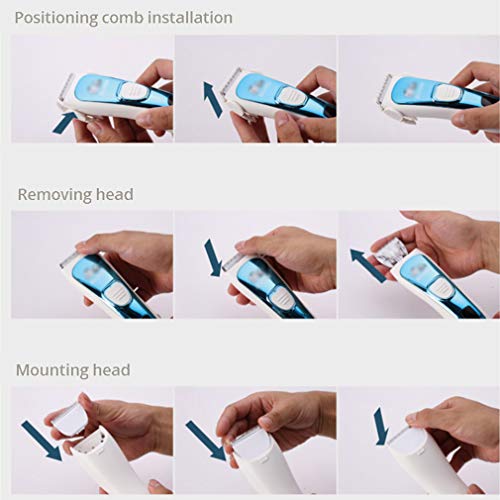 Positioning comb installation

Removing head

Mounting head