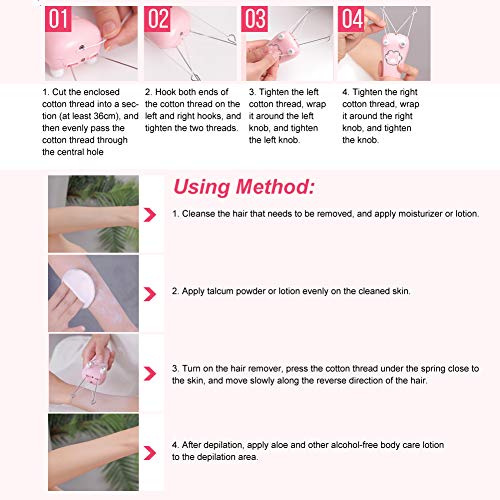 01

02

03

04

1. Cut the enclosed cotton thread into a section (at least 36cm), and then evenly pass the cotton thread through the central hole

2. Hook both ends of the cotton thread on the left and right hooks, and tighten the two threads.

3. Tighten the left cotton thread, wrap it around the left knob, and tighten the left knob.

4. Tighten the right cotton thread, wrap it around the right knob, and tighten the knob.

Using Method:

1. Cleanse the hair that needs to be removed, and apply moisturizer or lotion.

2. Apply talcum powder or lotion evenly on the cleaned skin.

3. Turn on the hair remover, press the cotton thread under the spring close to the skin, and move slowly along the reverse direction of the hair.

4. After depilation, apply aloe and other alcohol-free body care lotion to the depilation area.