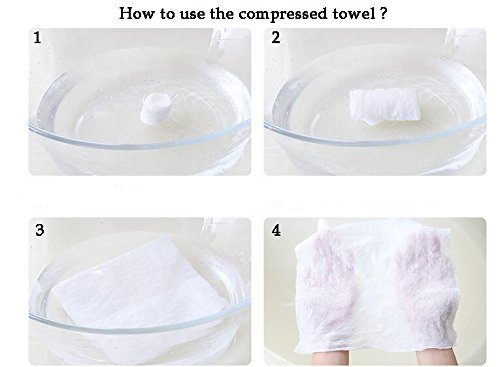 How to use the compressed towel ?

1

2

3

4