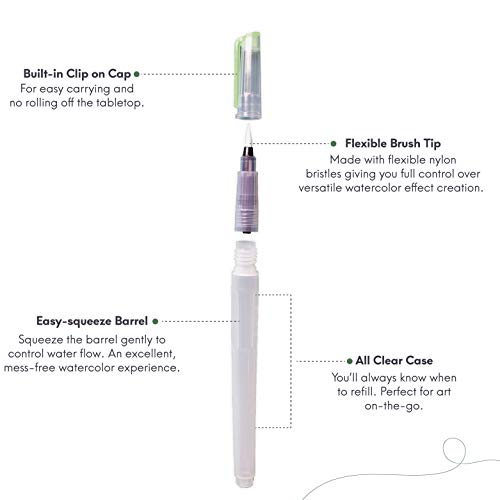 Built-in Clip on Cap
For easy carrying and no rolling off the tabletop.

Flexible Brush Tip
Made with flexible nylon bristles giving you full control over versatile watercolor effect creation.

Easy-squeeze Barrel
Squeeze the barrel gently to control water flow. An excellent, mess-free watercolor experience.

All Clear Case
You'll always know when to refill. Perfect for art on-the-go.