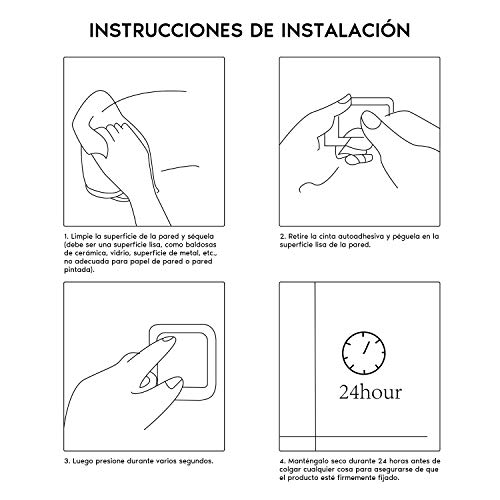 INSTRUCCIONES DE INSTALACIÓN

1. Limpie la superficie de la pared y séquela (debe ser una superficie lisa, como baldosas de cerámica, vidrio, superficie de metal, etc., no adecuada para papel de pared o pared pintada).

2. Retire la cinta autoadhesiva y péguela en la superficie lisa de la pared.

3. Luego presione durante varios segundos.

24hour

4. Manténgalo seco durante 24 horas antes de colgar cualquier cosa para asegurarse de que el producto esté firmemente fijado.