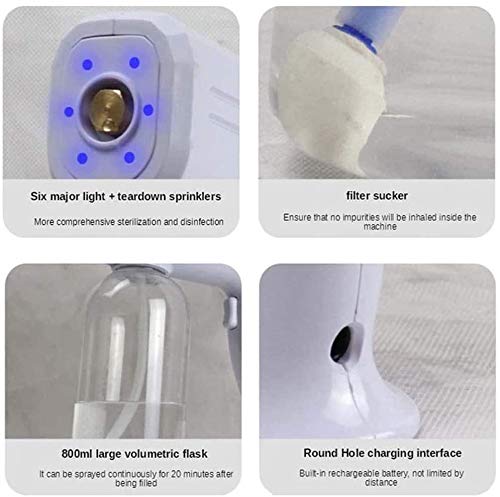 Six major light + teardown sprinklers

More comprehensive sterilization and disinfection

filter sucker

Ensure that no impurities will be inhaled inside the machine

800ml large volumetric flask

It can be sprayed continuously for 20 minutes after being filled

Round Hole charging interface

Built-in rechargeable battery, not limited by distance