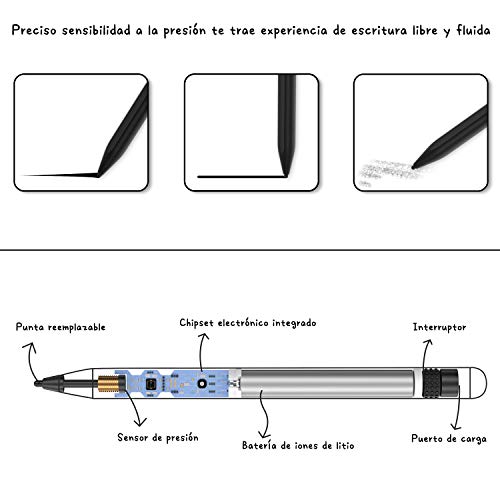 Preciso sensibilidad a la presión te trae experiencia de escritura libre y fluida

Punta reemplazable

Chipset electrónico integrado

Interruptor

Sensor de presión

Batería de iones de litio

Puerto de carga