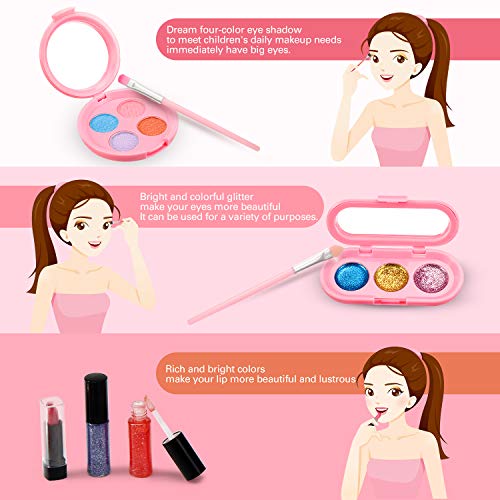 Dream four-color eye shadow to meet children's daily makeup needs immediately have big eyes.

Bright and colorful glitter make your eyes more beautiful It can be used for a variety of purposes.

Rich and bright colors make your lip more beautiful and lustrous