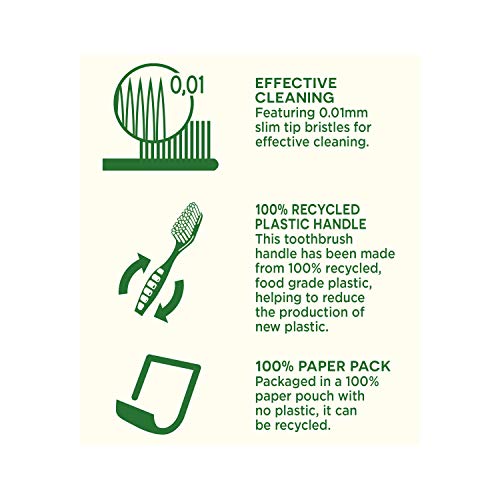 0,01

EFFECTIVE CLEANING
Featuring 0.01mm slim tip bristles for effective cleaning.

100% RECYCLED PLASTIC HANDLE
This toothbrush handle has been made from 100% recycled, food grade plastic, helping to reduce the production of new plastic.

100% PAPER PACK
Packaged in a 100% paper pouch with no plastic, it can be recycled.