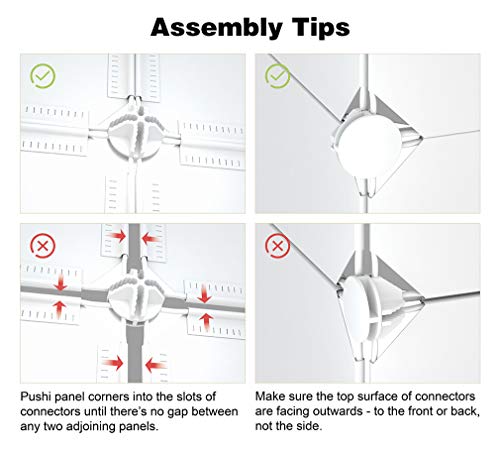 Assembly Tips

Pushi panel corners into the slots of connectors until there's no gap between any two adjoining panels.

Make sure the top surface of connectors are facing outwards - to the front or back, not the side.