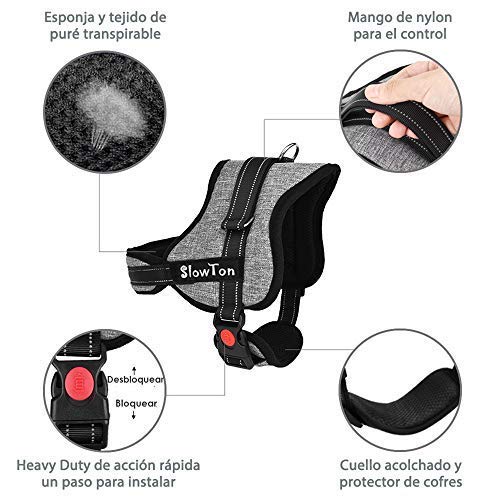 Esponja y tejido de puré transpirable

Mango de nylon para el control

SlowTon

Desbloquear

Bloquear

Heavy Duty de acción rápida un paso para instalar

Cuello acolchado y protector de cofres