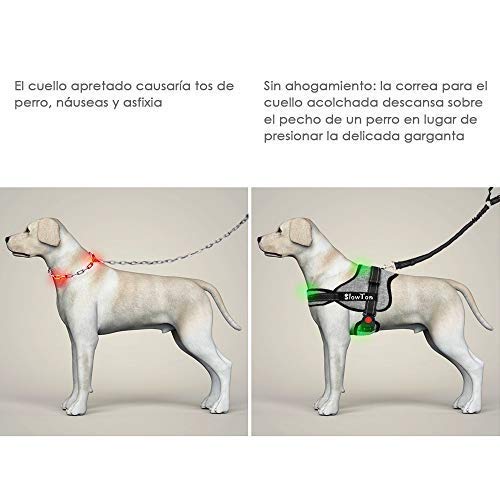 El cuello apretado causaría tos de perro, náuseas y asfixia

Sin ahogamiento: la correa para el cuello acolchada descansa sobre el pecho de un perro en lugar de presionar la delicada garganta

SlowTon