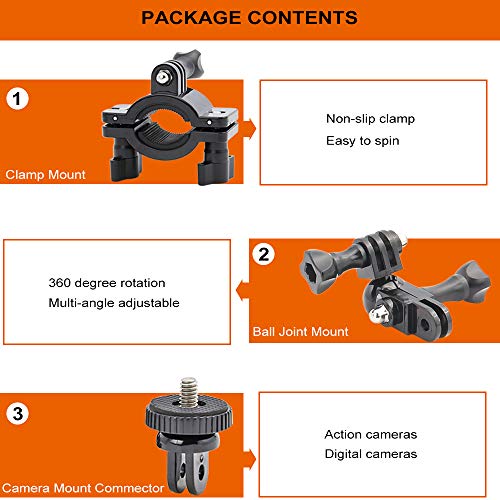 PACKAGE CONTENTS

1

Clamp Mount

Non-slip clamp
Easy to spin

360 degree rotation
Multi-angle adjustable

2

Ball Joint Mount

3

Camera Mount Commector

Action cameras
Digital cameras