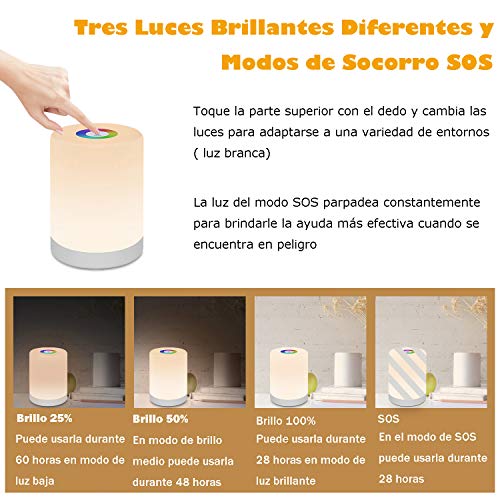 Tres Luces Brillantes Diferentes y Modos de Socorro SOS

Toque la parte superior con el dedo y cambia las luces para adaptarse a una variedad de entornos ( luz branca)

La luz del modo SOS parpadea constantemente para brindarle la ayuda más efectiva cuando se encuentra en peligro

Brillo 25%
Puede usarla durante 60 horas en modo de luz baja

Brillo 50%
En modo de brillo medio puede usarla durante 48 horas

Brillo 100%
Puede usarla durante 28 horas en modo de luz brillante

SOS
En el modo de SOS puede usarla durante 28 horas