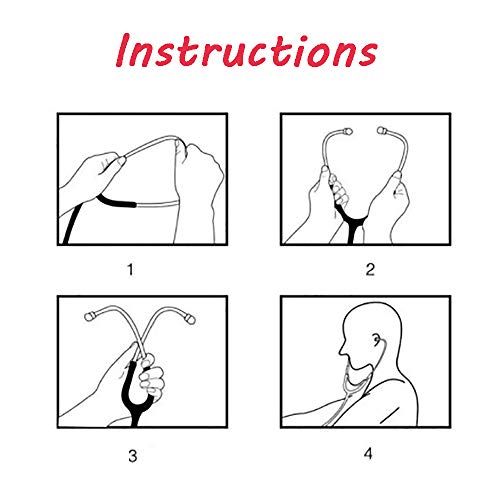 Instructions

1

2

3

4