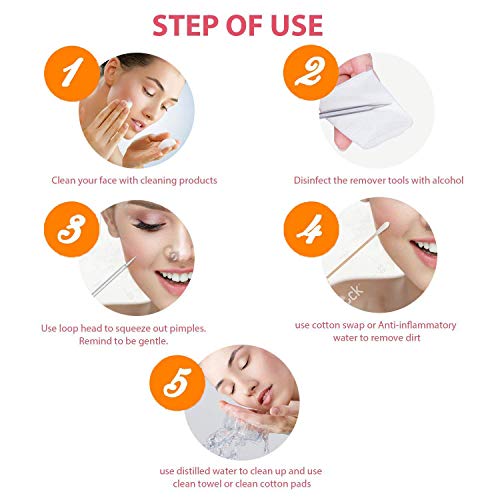 STEP OF USE

1

Clean your face with cleaning products

2

Disinfect the remover tools with alcohol

3

Use loop head to squeeze out pimples. Remind to be gentle.

4

use cotton swap or Anti-inflammatory water to remove dirt

5

use distilled water to clean up and use clean towel or clean cotton pads