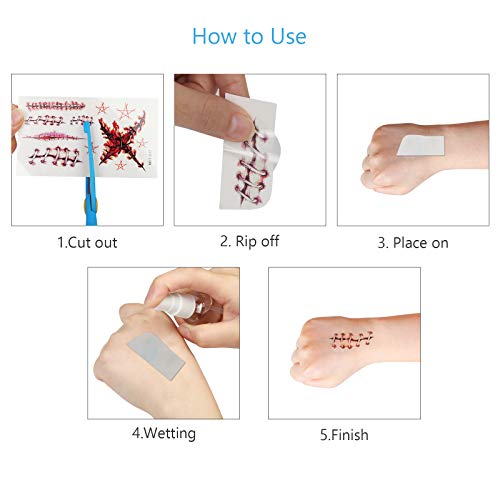 How to Use

1.Cut out

2. Rip off

3. Place on

4.Wetting

5.Finish