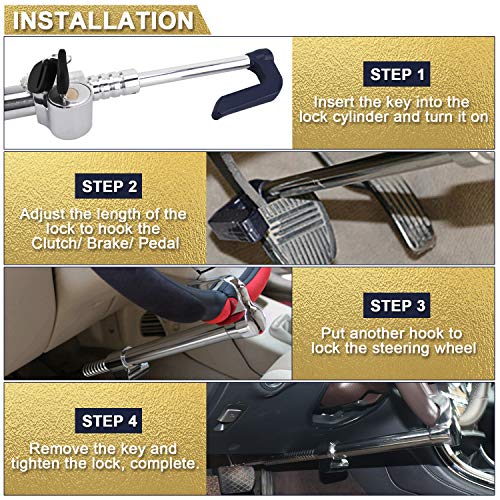 INSTALLATION

STEP 1
Insert the key into the lock cylinder and turn it on

STEP 2
Adjust the length of the lock to hook the Clutch/ Brake/ Pedal

STEP 3
Put another hook to lock the steering wheel

STEP 4
Remove the key and tighten the lock, complete.