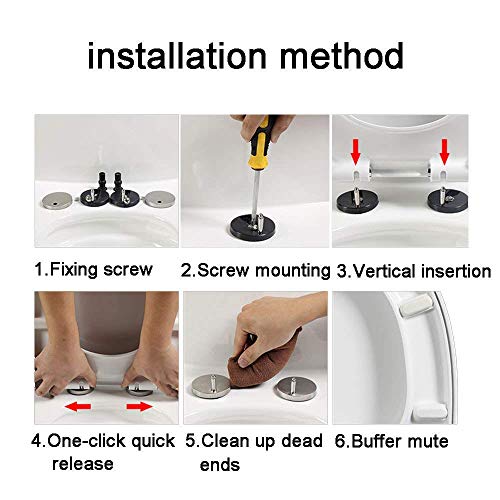 installation method

1.Fixing screw

2.Screw mounting

3.Vertical insertion

4.One-click quick release

5.Clean up dead ends

6.Buffer mute