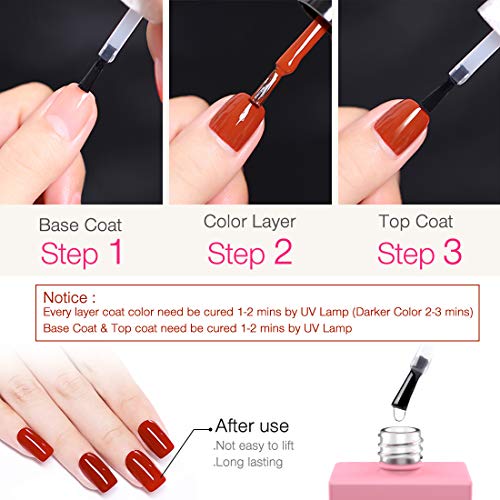 Base Coat
Step 1

Color Layer
Step 2

Top Coat
Step 3

Notice :
Every layer coat color need be cured 1-2 mins by UV Lamp (Darker Color 2-3 mins)
Base Coat & Top coat need be cured 1-2 mins by UV Lamp

After use
.Not easy to lift
.Long lasting