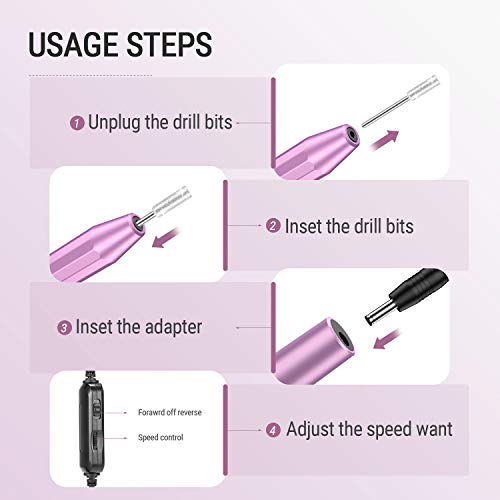 USAGE STEPS

1 Unplug the drill bits

2 Inset the drill bits

3 Inset the adapter

Forawrd off reverse

Speed control

4 Adjust the speed want