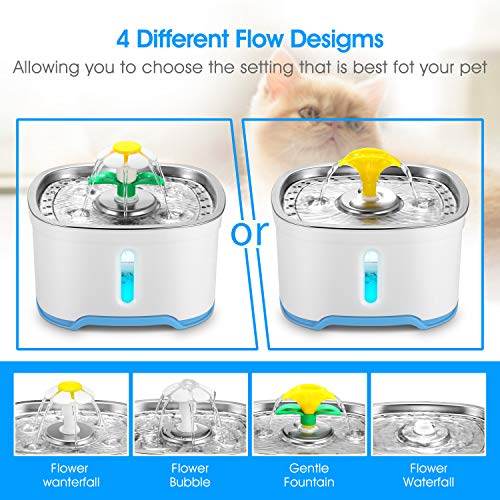 4 Different Flow Desigms

Allowing you to choose the setting that is best fot your pet

or

Flower wanterfall

Flower Bubble

Gentle Fountain

Flower Waterfall