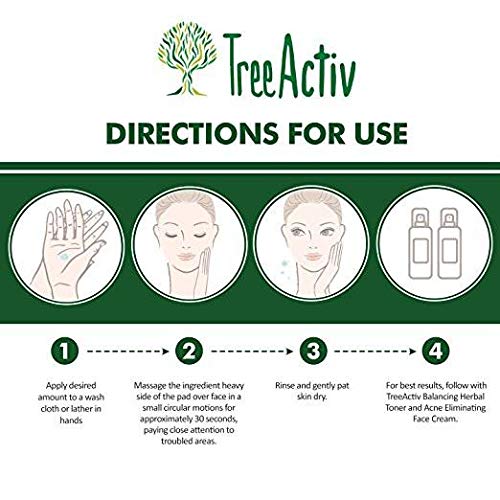 TreeActiv

DIRECTIONS FOR USE

1

Apply desired amount to a wash cloth or lather in hands

2

Massage the ingredient heavy side of the pad over face in a small circular motions for approximately 30 seconds, paying close attention to troubled areas.

3

Rinse and gently pat skin dry.

4

For best results, follow with TreeActiv Balancing Herbal Toner and Acne Eliminating Face Cream.