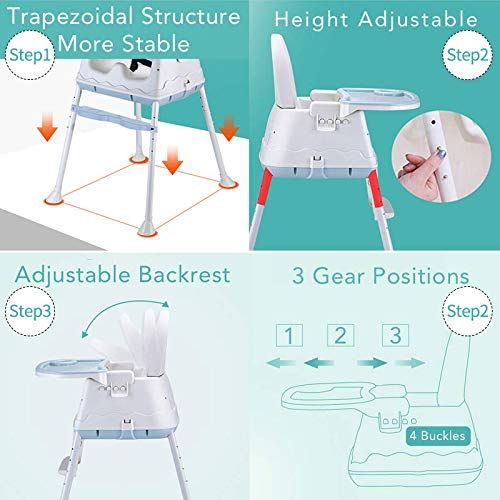 Trapezoidal Structure More Stable

Step1

Height Adjustable

Step2

Adjustable Backrest

Step3

3 Gear Positions

Step2

1

2

3

4 Buckles