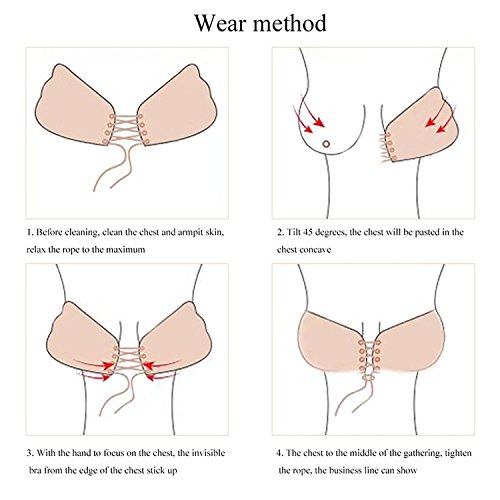 Wear method

1. Before cleaning, clean the chest and armpit skin, relax the rope to the maximum

2. Tilt 45 degrees, the chest will be pasted in the chest concave

3. With the hand to focus on the chest, the invisible bra from the edge of the chest stick up

4. The chest to the middle of the gathering, tighten the rope, the business line can show