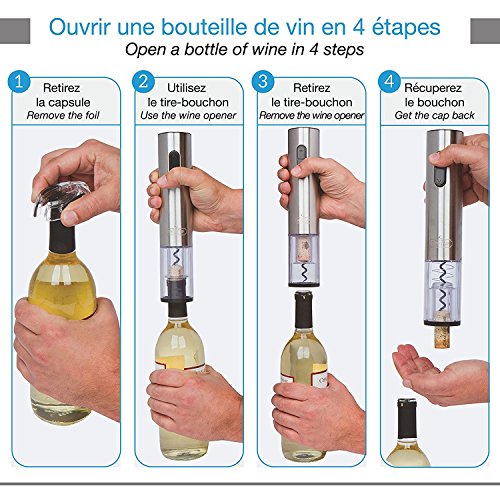 Ouvrir une bouteille de vin en 4 étapes
Open a bottle of wine in 4 steps

1 Retirez la capsule
Remove the foil

2 Utilisez le tire-bouchon
Use the wine opener

3 Retirez le tire-bouchon
Remove the wine opener

4 Récuperez le bouchon
Get the cap back