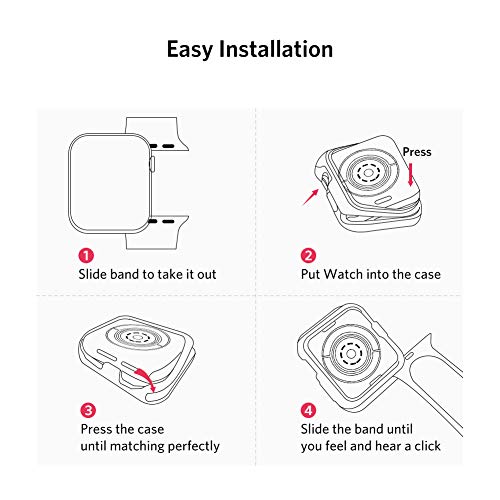 Easy Installation

1
Slide band to take it out

Press

2
Put Watch into the case

3
Press the case
until matching perfectly

4
Slide the band until
you feel and hear a click