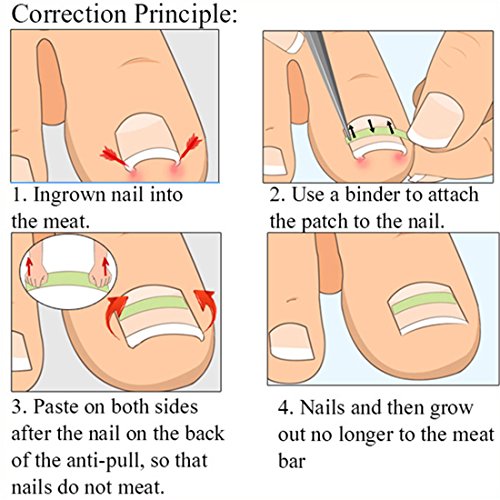 Correction Principle:

1. Ingrown nail into the meat.

2. Use a binder to attach the patch to the nail.

3. Paste on both sides after the nail on the back of the anti-pull, so that nails do not meat.

4. Nails and then grow out no longer to the meat bar