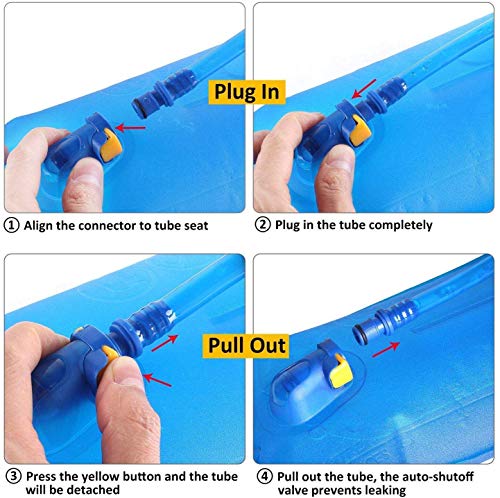 Plug In

① Align the connector to tube seat

② Plug in the tube completely

Pull Out

③ Press the yellow button and the tube will be detached

④ Pull out the tube, the auto-shutoff valve prevents leaking