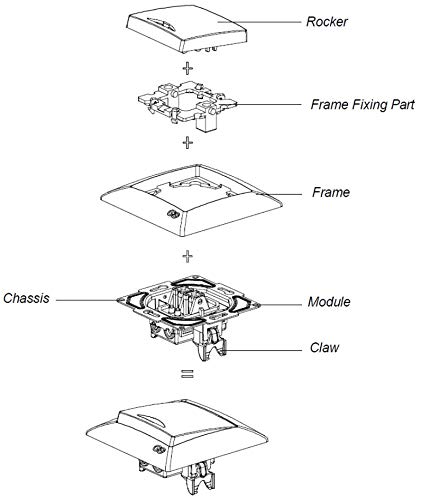 Rocker

+

Frame Fixing Part

+

Frame

+

Chassis

Module

Claw

=