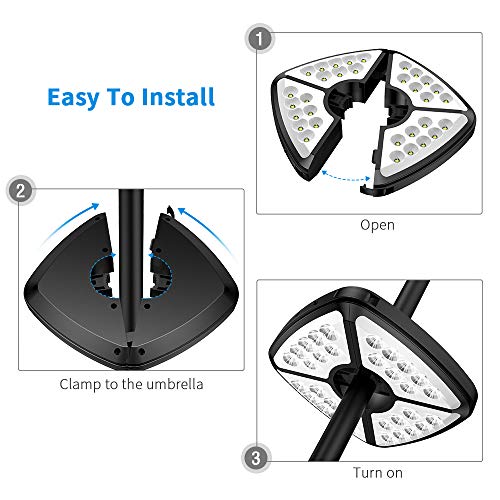 Easy To Install

1

Open

2

Clamp to the umbrella

3

Turn on