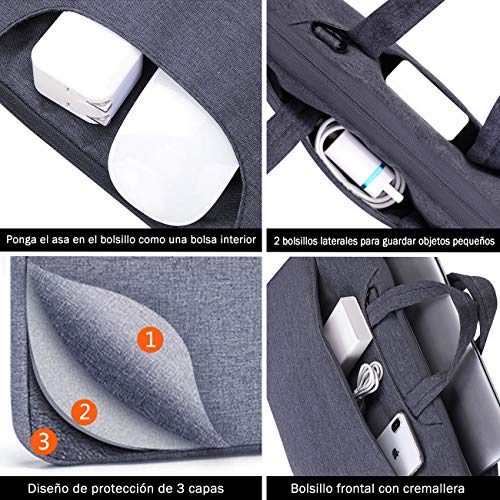 Ponga el asa en el bolsillo como una bolsa interior

2 bolsillos laterales para guardar objetos pequeños

1

2

3

Diseño de protección de 3 capas

Bolsillo frontal con cremallera