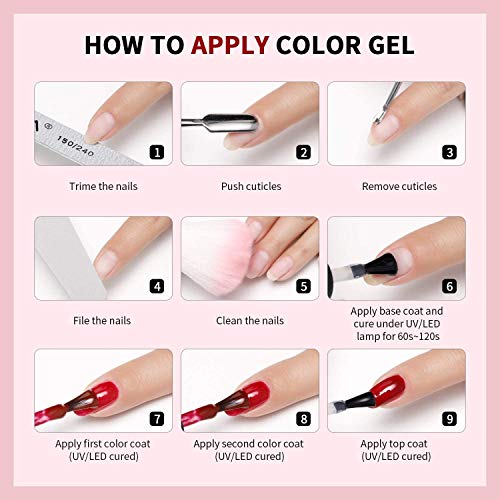 HOW TO APPLY COLOR GEL

150/240

1

Trime the nails

2

Push cuticles

3

Remove cuticles

4

File the nails

5

Clean the nails

6

Apply base coat and cure under UV/LED lamp for 60s~120s

7

Apply first color coat (UV/LED cured)

8

Apply second color coat (UV/LED cured)

9

Apply top coat (UV/LED cured)