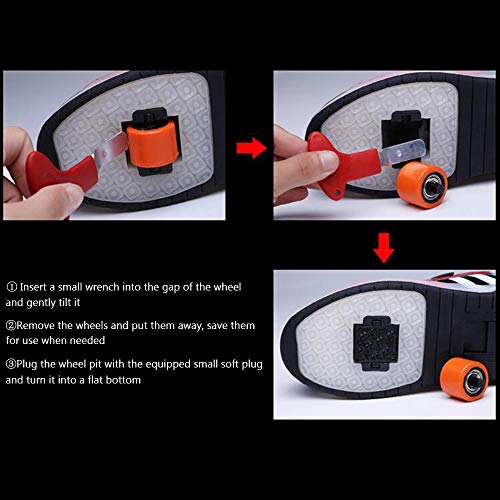 ① Insert a small wrench into the gap of the wheel and gently tilt it

②Remove the wheels and put them away, save them for use when needed

③Plug the wheel pit with the equipped small soft plug and turn it into a flat bottom