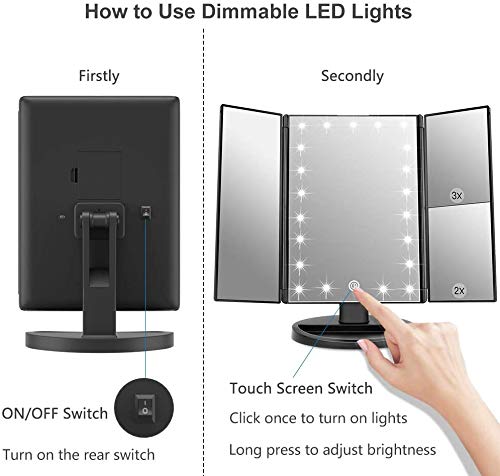 How to Use Dimmable LED Lights

Firstly

ON/OFF Switch

Turn on the rear switch

Secondly

3x

2x

Touch Screen Switch

Click once to turn on lights

Long press to adjust brightness