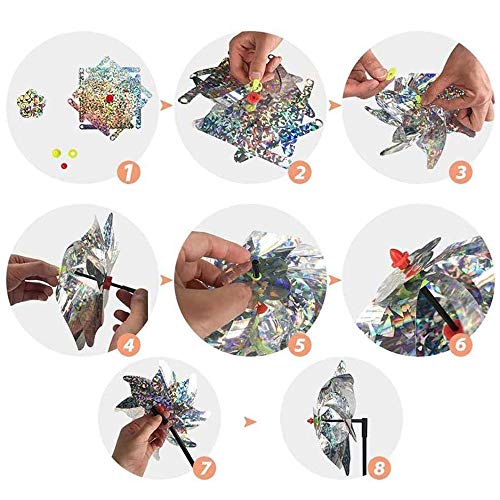 1

2

3

4

5

6

7

8