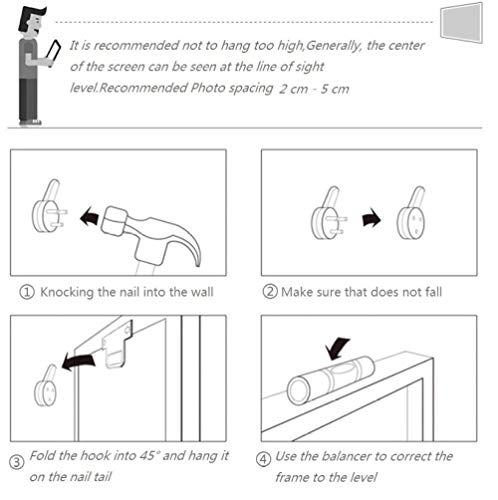 It is recommended not to hang too high,Generally, the center of the screen can be seen at the line of sight level.Recommended Photo spacing 2 cm - 5 cm

① Knocking the nail into the wall

② Make sure that does not fall

③ Fold the hook into 45° and hang it on the nail tail

④ Use the balancer to correct the frame to the level