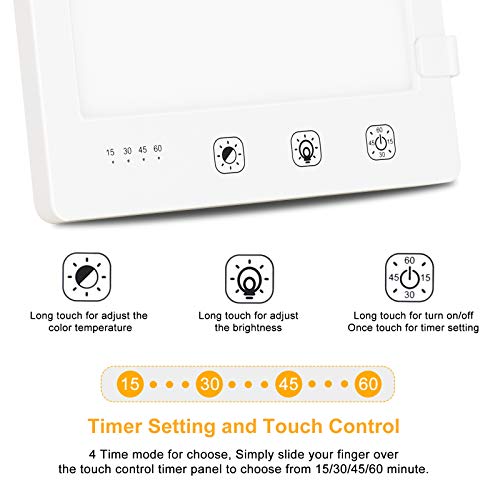 15 30 45 60

60
45 15
30

60
45 15
30

Long touch for adjust the color temperature

Long touch for adjust the brightness

Long touch for turn on/off
Once touch for timer setting

15 30 45 60

Timer Setting and Touch Control

4 Time mode for choose, Simply slide your finger over the touch control timer panel to choose from 15/30/45/60 minute.