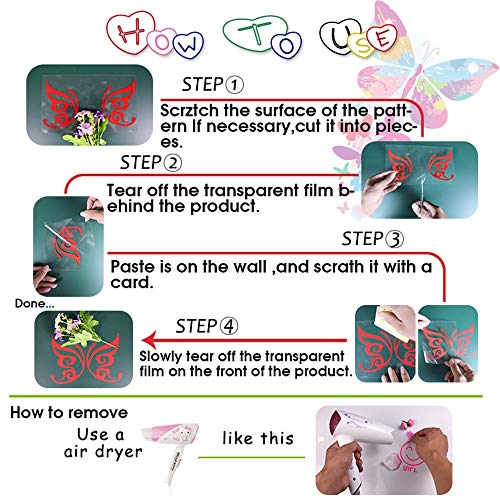 HOW TO USE

STEP①
Scrztch the surface of the pattern If necessary,cut it into pieces.

STEP②
Tear off the transparent film behind the product.

STEP③
Paste is on the wall ,and scrath it with a card.

Done...

STEP④
Slowly tear off the transparent film on the front of the product.

How to remove
Use a air dryer
like this

girl