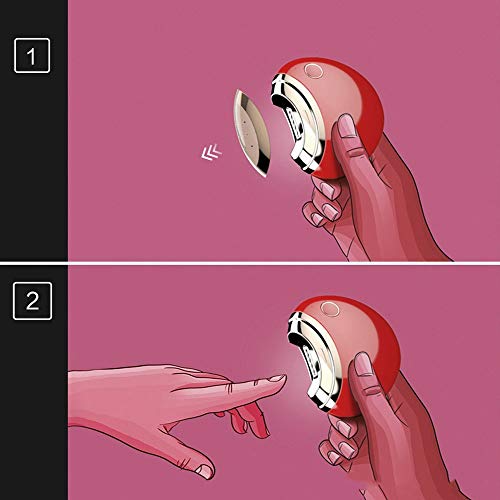 1

2