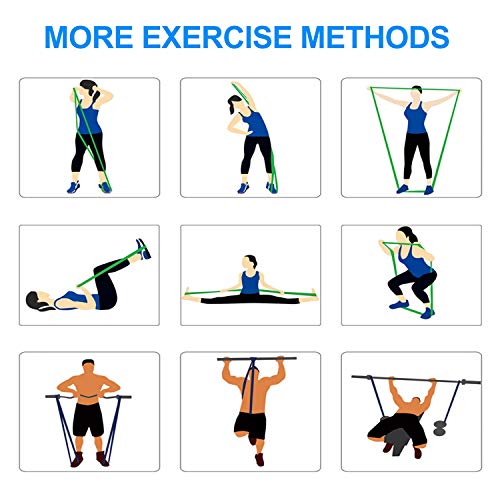 MORE EXERCISE METHODS