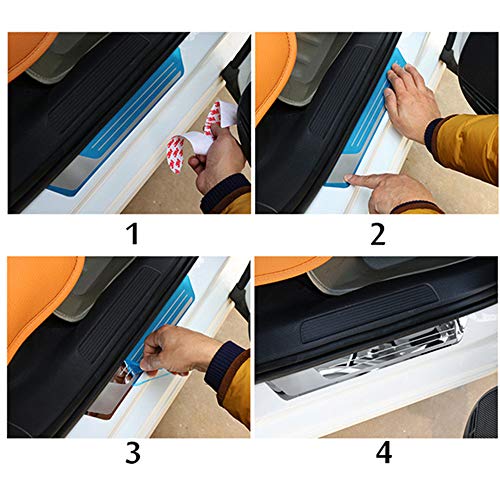 1

2

3

4