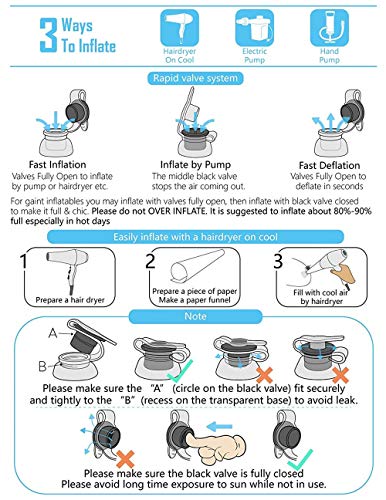 3 Ways To Inflate

Hairdryer On Cool

Electric Pump

Hand Pump

Rapid valve system

Fast Inflation
Valves Fully Open to inflate by pump or hairdryer etc.

Inflate by Pump
The middle black valve stops the air coming out.

Fast Deflation
Valves Fully Open to deflate in seconds

For gaint inflatables you may inflate with valves fully open, then inflate with black valve closed to make it full & chic. Please do not OVER INFLATE. It is suggested to inflate about 80%-90% full especially in hot days

Easily inflate with a hairdryer on cool

1
Prepare a hair dryer

2
Prepare a piece of paper
Make a paper funnel

3
Fill with cool air by hairdryer

Note

A

B

Please make sure the "A" (circle on the black valve) fit securely and tightly to the "B" (recess on the transparent base) to avoid leak.

Please make sure the black valve is fully closed
Please avoid long time exposure to sun while not in use.