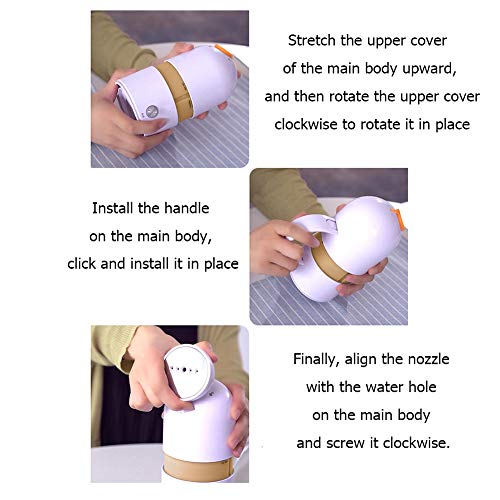 Stretch the upper cover of the main body upward, and then rotate the upper cover clockwise to rotate it in place

Install the handle on the main body, click and install it in place

Finally, align the nozzle with the water hole on the main body and screw it clockwise.