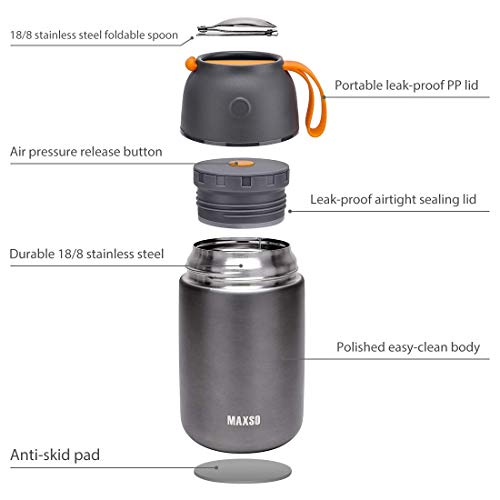 18/8 stainless steel foldable spoon

Portable leak-proof PP lid

Air pressure release button

Leak-proof airtight sealing lid

Durable 18/8 stainless steel

Polished easy-clean body

MAXSO

Anti-skid pad