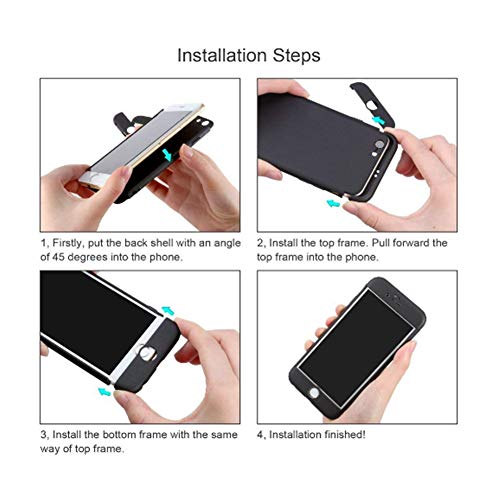 Installation Steps

1, Firstly, put the back shell with an angle of 45 degrees into the phone.

2, Install the top frame. Pull forward the top frame into the phone.

3, Install the bottom frame with the same way of top frame.

4, Installation finished!