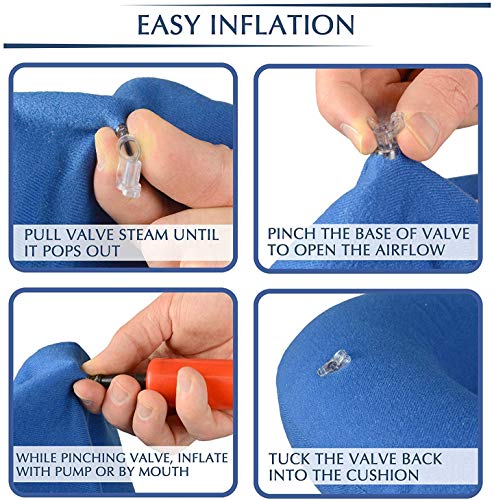 EASY INFLATION

PULL VALVE STEAM UNTIL IT POPS OUT

PINCH THE BASE OF VALVE TO OPEN THE AIRFLOW

WHILE PINCHING VALVE, INFLATE WITH PUMP OR BY MOUTH

TUCK THE VALVE BACK INTO THE CUSHION