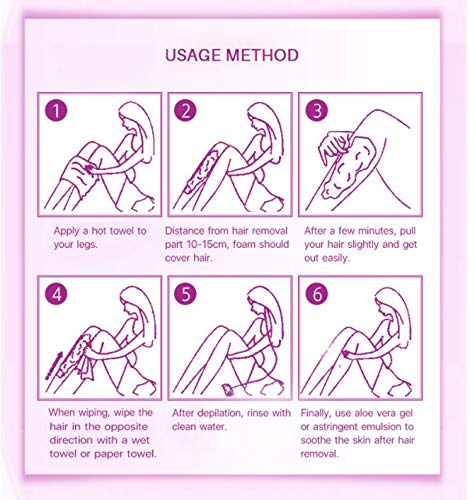 USAGE METHOD

1

Apply a hot towel to your legs.

2

Distance from hair removal part 10-15cm, foam should cover hair.

3

After a few minutes, pull your hair slightly and get out easily.

4

When wiping, wipe the hair in the opposite direction with a wet towel or paper towel.

5

After depilation, rinse with clean water.

6

Finally, use aloe vera gel or astringent emulsion to soothe the skin after hair removal.