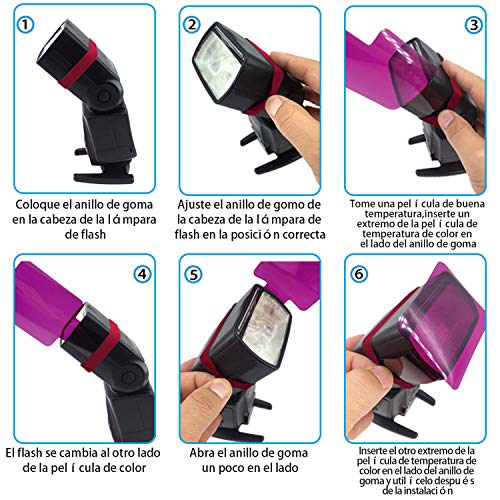 1

Coloque el anillo de goma en la cabeza de la l á mpara de flash

2

Ajuste el anillo de gomo de la cabeza de la l á mpara de flash en la posici ó n correcta

3

Tome una pel í cula de buena temperatura,inserte un extremo de la pel í cula de temperatura de color en el lado del anillo de goma

4

El flash se cambia al otro lado de la pel í cula de color

5

Abra el anillo de goma un poco en el lado

6

Inserte el otro extremo de la pel í cula de temperatura de color en el lado del anillo de goma y util í celo despu é s de la instalaci ó n