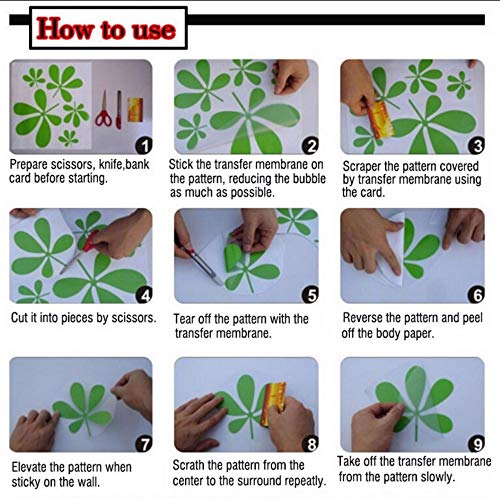 How to use

1
Prepare scissors, knife,bank card before starting.

2
Stick the transfer membrane on the pattern, reducing the bubble as much as possible.

3
Scraper the pattern covered by transfer membrane using the card.

4
Cut it into pieces by scissors.

5
Tear off the pattern with the transfer membrane.

6
Reverse the pattern and peel off the body paper.

7
Elevate the pattern when sticky on the wall.

8
Scrath the pattern from the center to the surround repeatly.

9
Take off the transfer membrane from the pattern slowly.